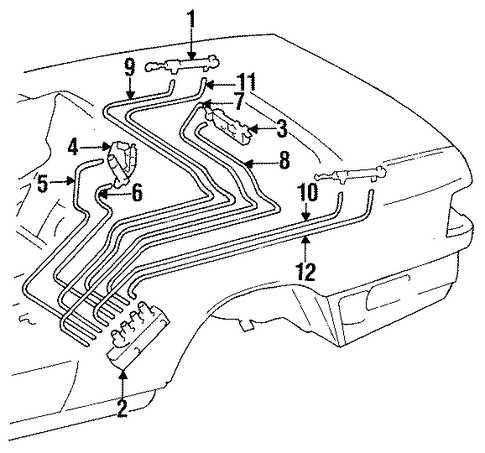 1
9
11
7
3
4
8
5
6
10
12
2