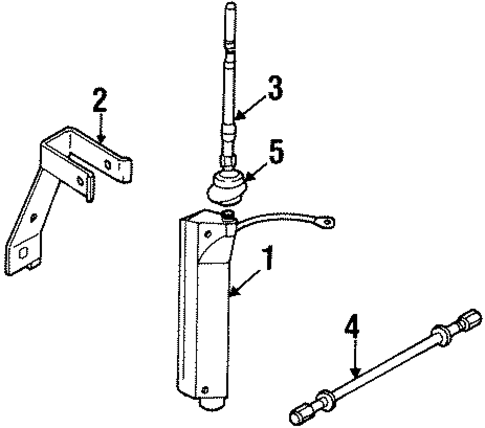 2
3
5
1
4