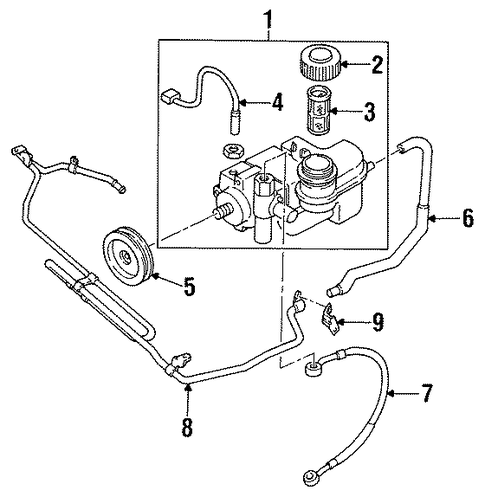 1
2
4
3
6
5
9
7
8