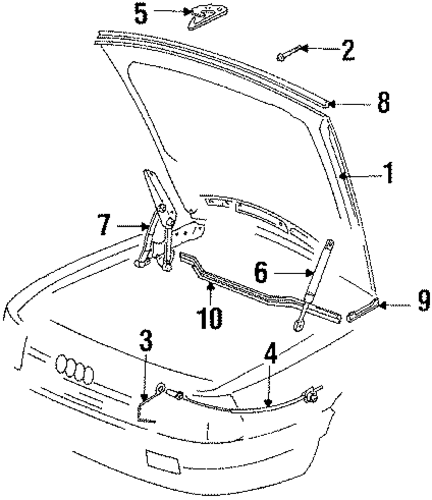 5
2
8
1
7
6
9
10
3
4