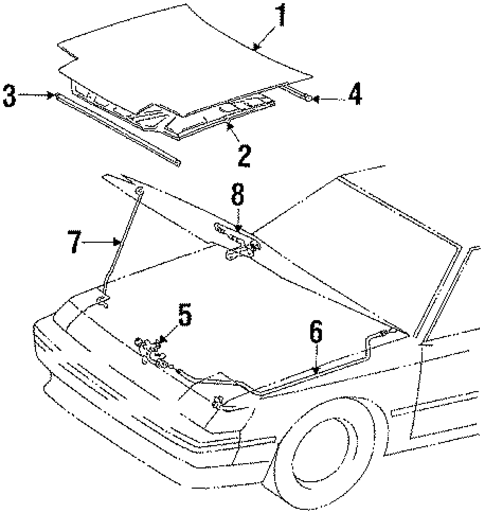 1
3
4
2
8
7
5
6