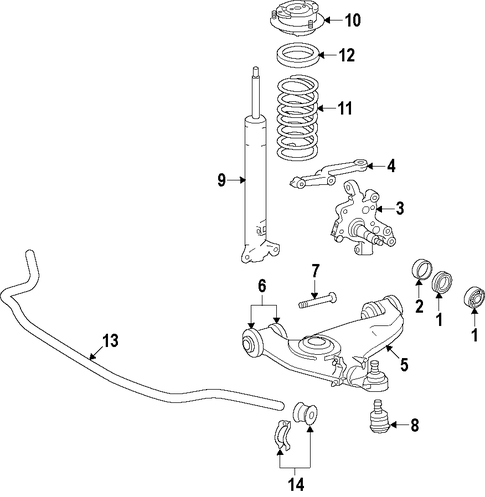 10
12
11
4
9
3
7
6
2
1
1
13
5
8
14