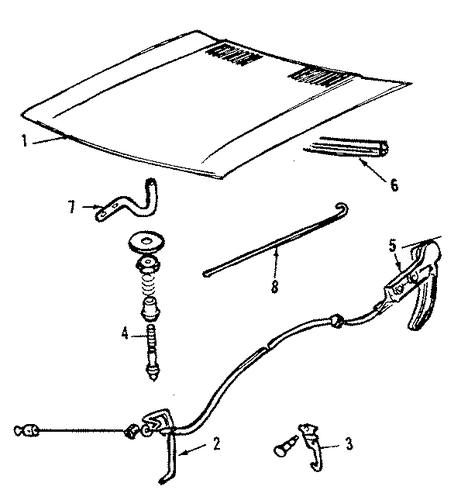 1
6
7
5
8
4
2
3