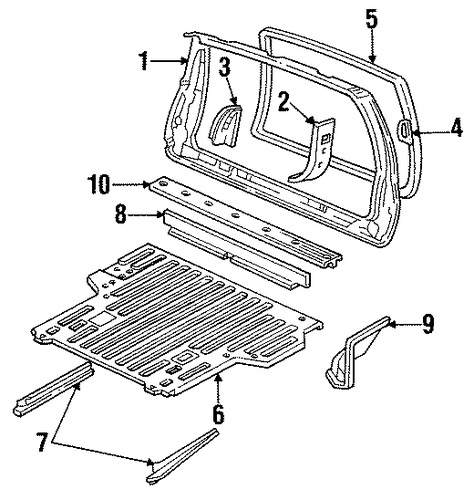 5
1
3
2
4
10
8
9
6
7