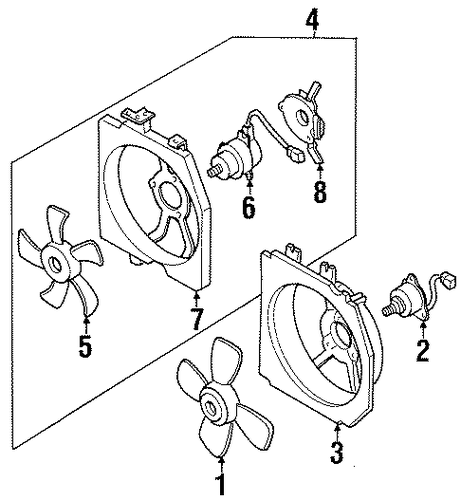 4
8
6
7
5
2
3
1