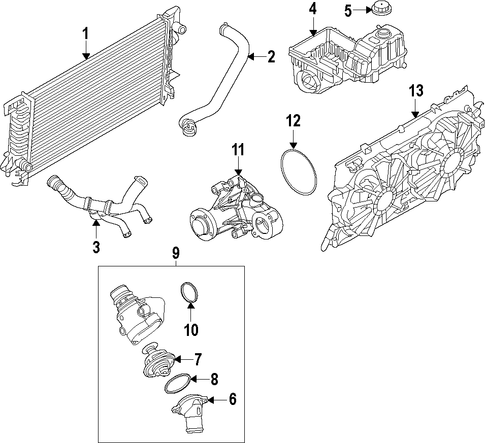 1
2
4
5
13
12
11
3
9
10
7
8
6