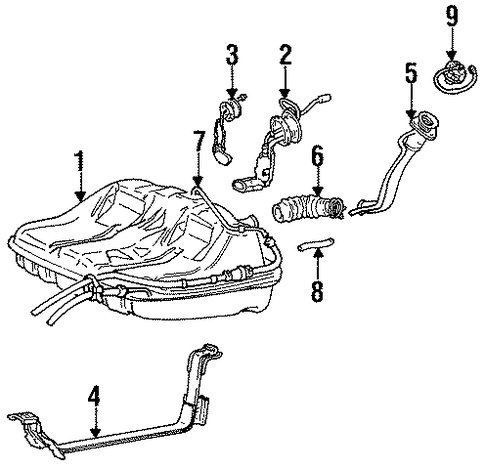 9
3
2
5
7
6
1
8
4