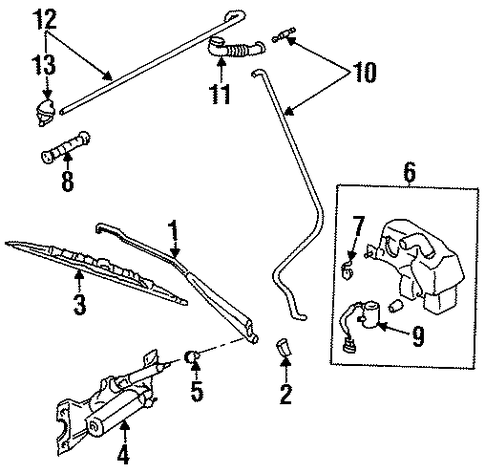 12
13
11
10
8
6
7
1
3
9
5
2
4