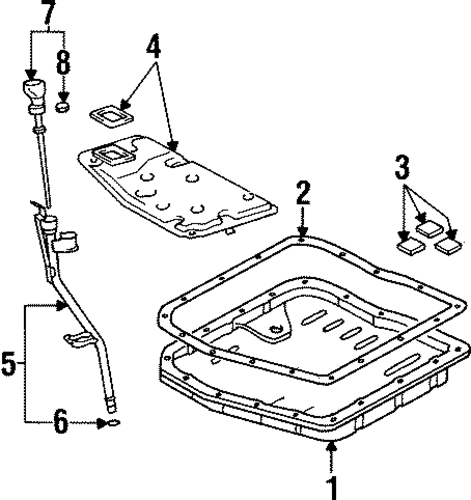 7
8
4
3
2
5
6
1