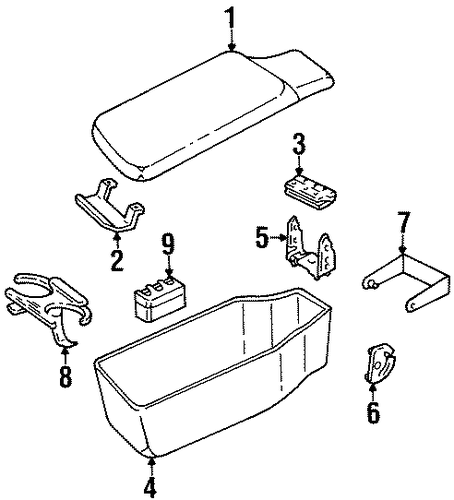 1
3
2
9
5
7
8
6
4