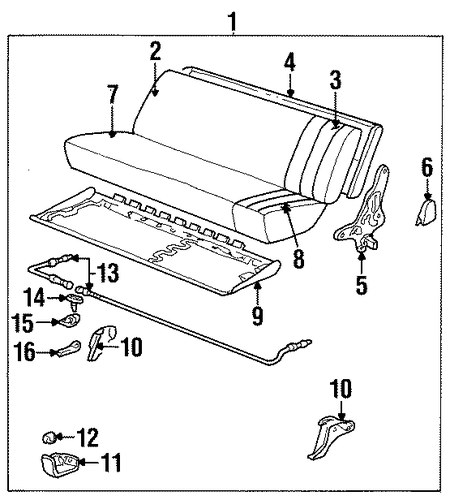 1
2
4
3
7
6
8
5
13
14
9
15
16
10
10
12
11