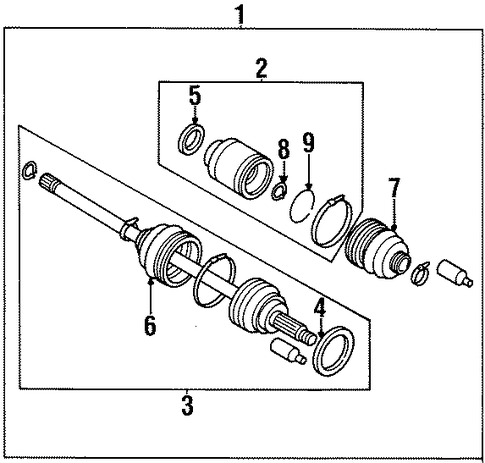 1
2
5
8
9
7
6
4
3