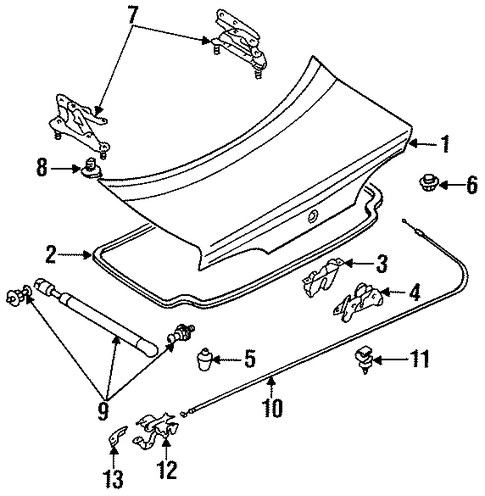 7
1
8
6
2
3
4
5
11
9
10
13
12