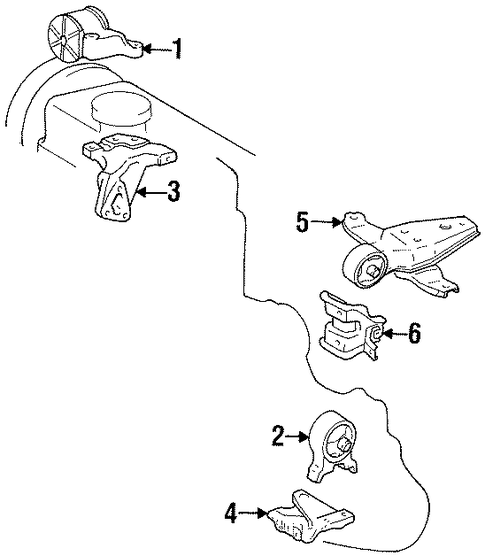 1

3

5

6

2

4