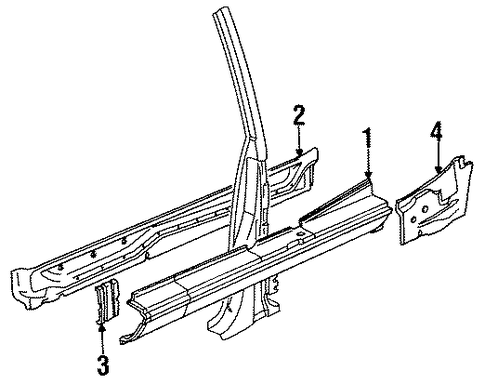 2
1
4
3