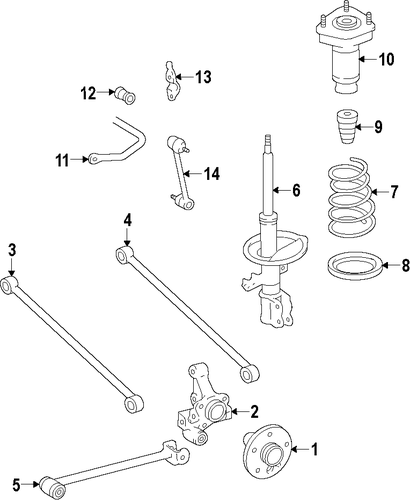 10
13
12
9
11
14
6
7
4
3
8
2
1
5