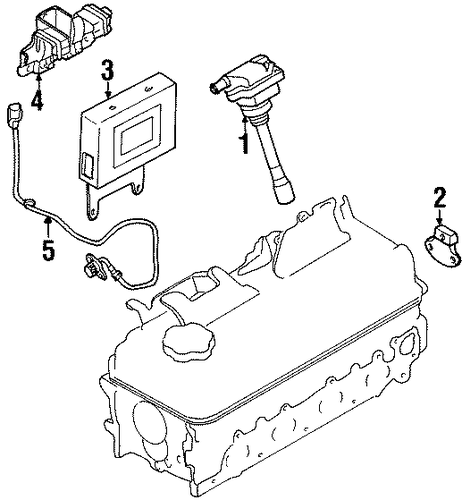 4
3
1
2
5