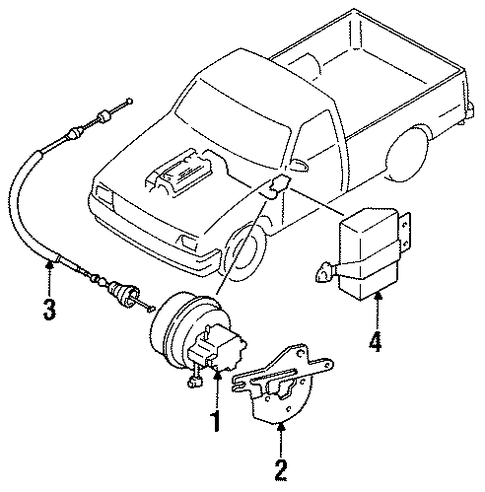 3

4

1

2