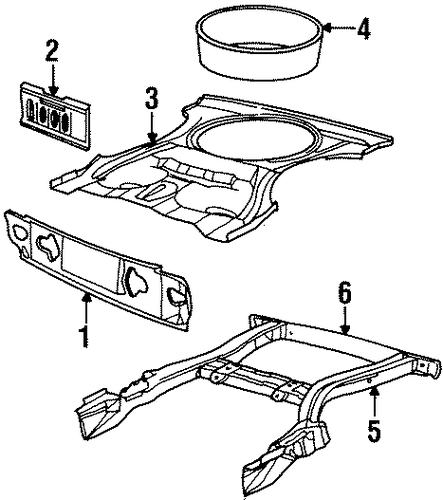 4
2
3
1
6
5