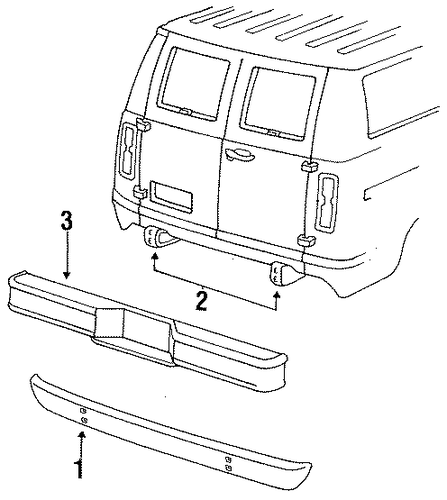 3
2
1