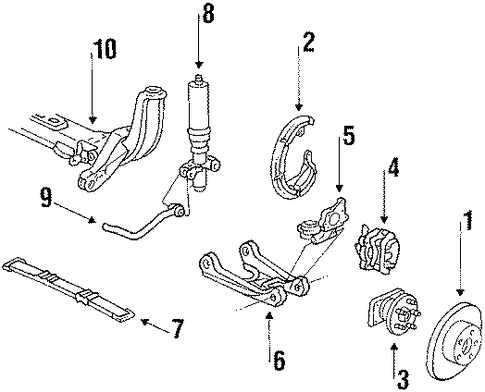 8
10
2
5
4
9
1
7
6
3