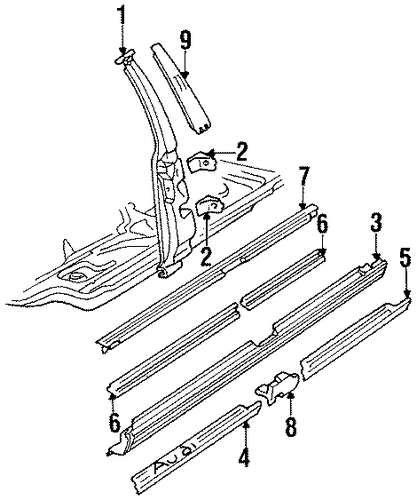 1
9
2
7
2
6
3
5
6
8
4
Audi