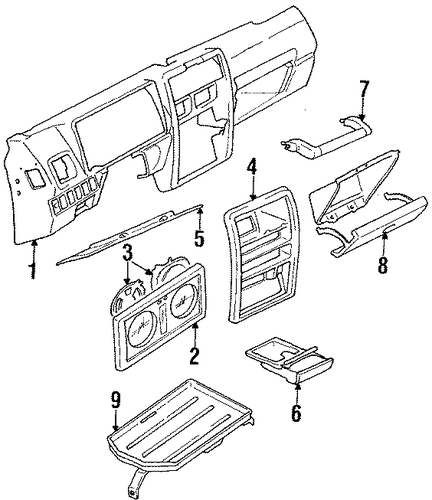 7
4
5
1
3
8
2
6
9