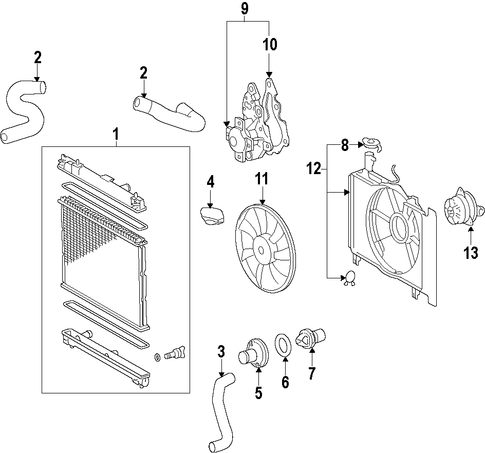 9
10
2
2
1
8
12
4
11
13
3
5
6
7