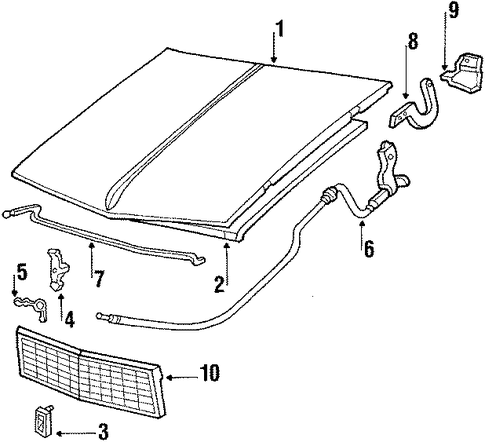 1
9
8
6
7
2
5
4
10
3