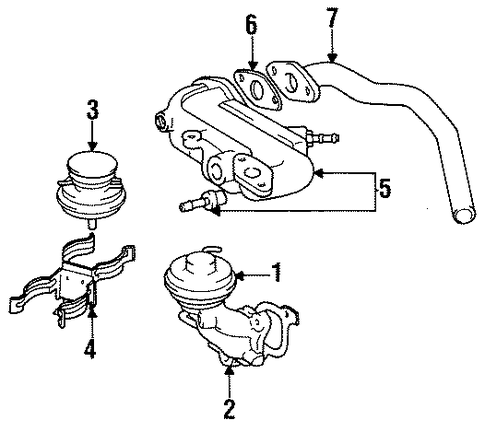 6
7
3
5
1
4
2