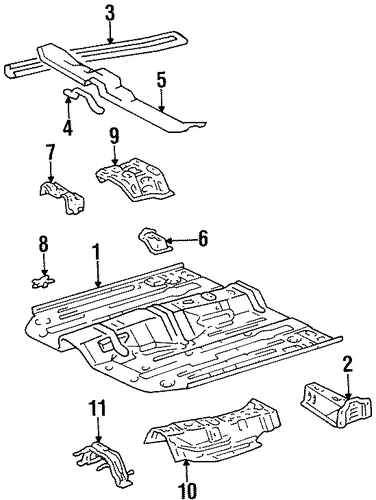 3
5
4
9
7
6
8
1
2
11
10