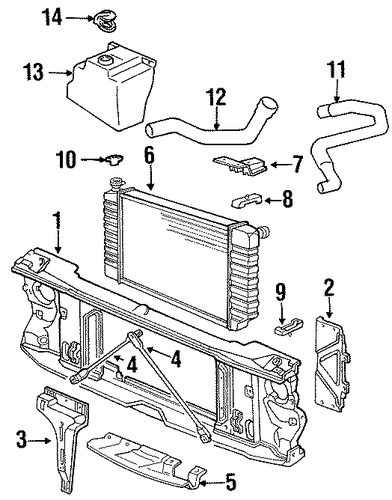 14
13
12
11
10
6
7
8
1
9
2
4
4
3
5