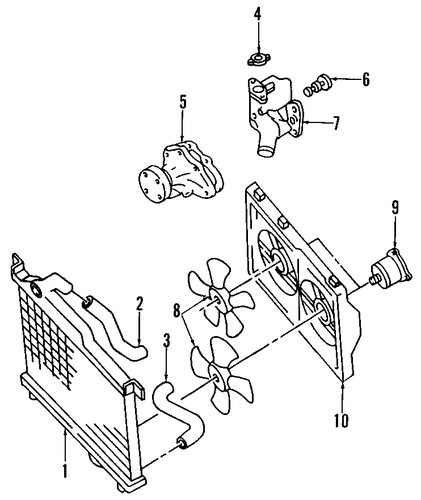 4
6
5
7
9
2
8
3
10
1