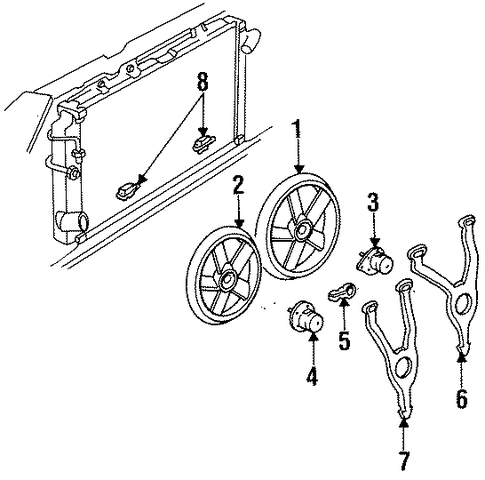 8
1
2
3
5
4
6
7