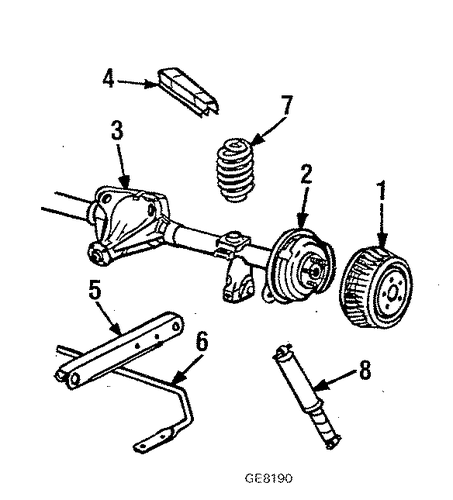 4
7
3
2
1
5
6
8
GE8190