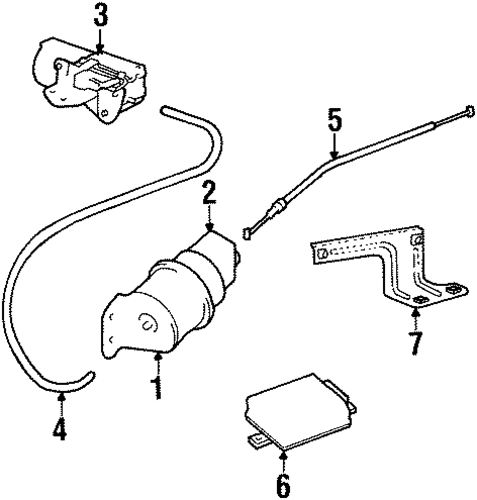 3
5
2
7
1
4
6