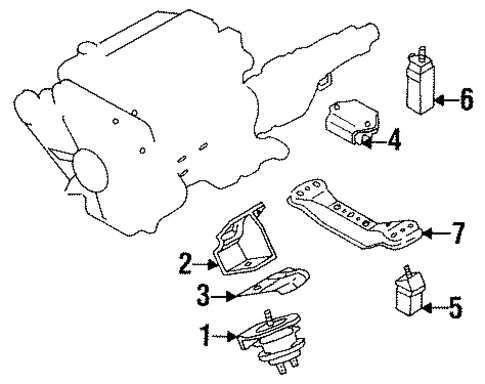 6
4
7
2
3
5
1