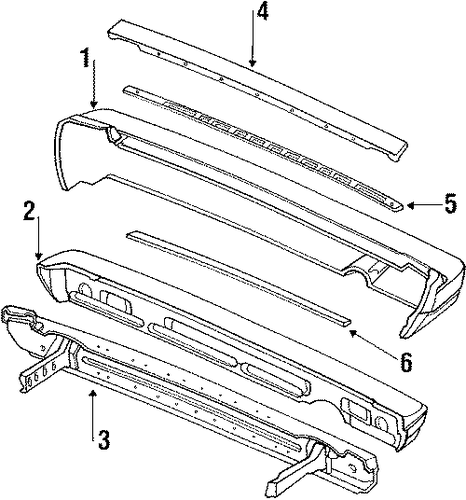 4
1
5
2
6
3