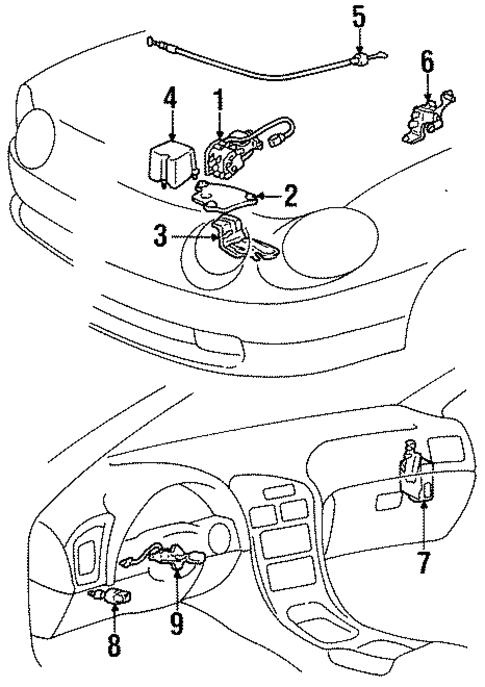 5
6
4
1
2
3
7
9
8