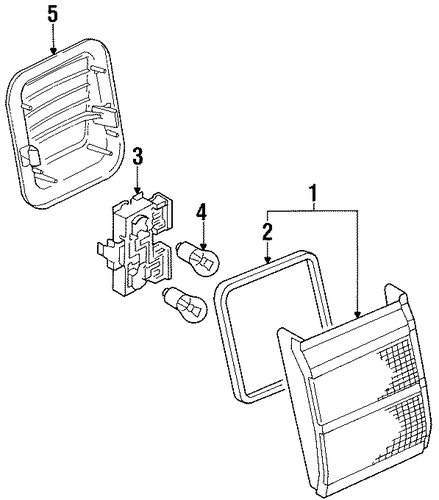 5
3
4
1
2