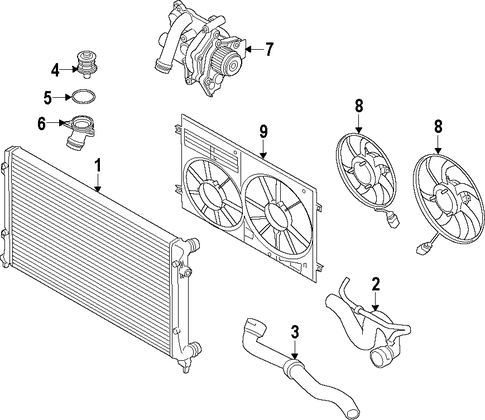 7
4
5
6
8
8
9
1
2
3