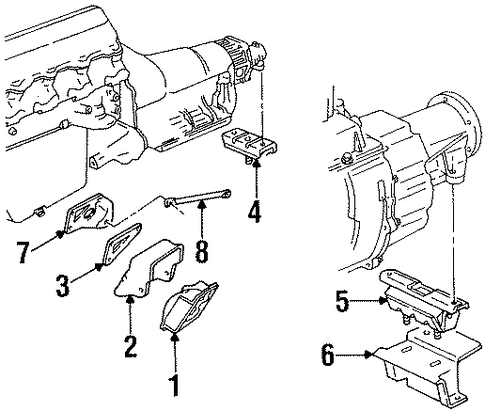 4
7
8
3
2
1
5
6