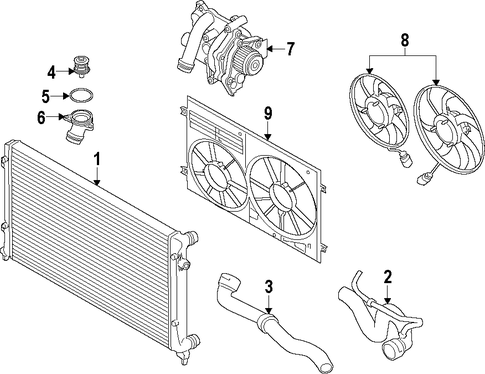 7
8
4
5
6
9
1
3
2