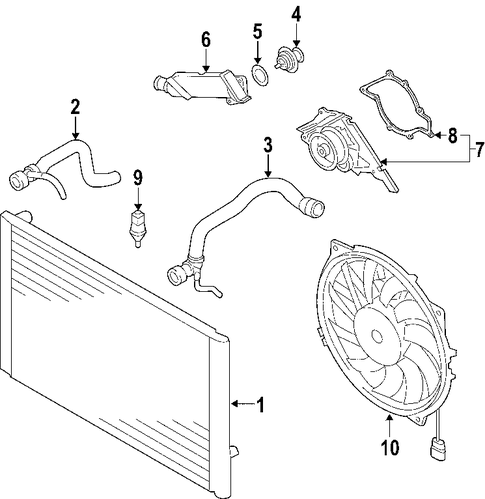 4
5
6
2
8
7
3
9
1
10