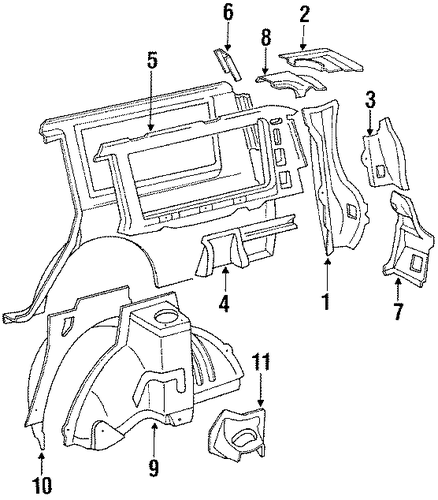 6
2
8
5
3
4
1
7
11
9
10