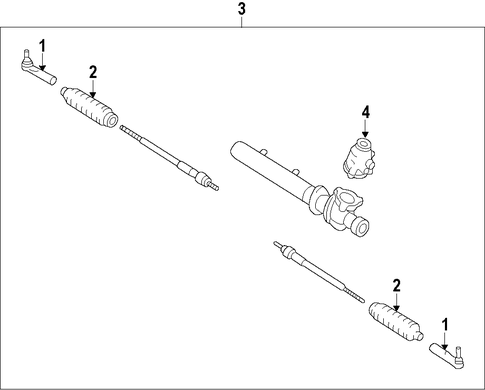 3
1
2
4
2
1