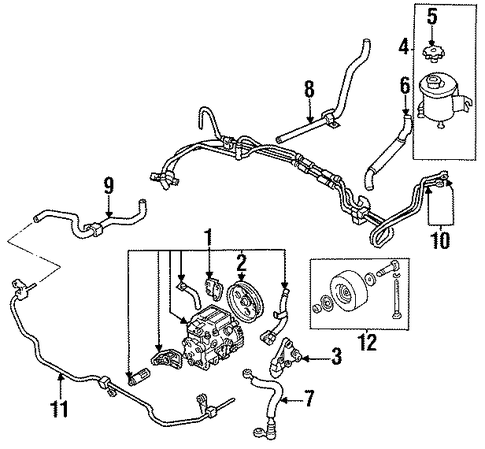 5
4
6
8
9
10
1
2
12
3
7
11