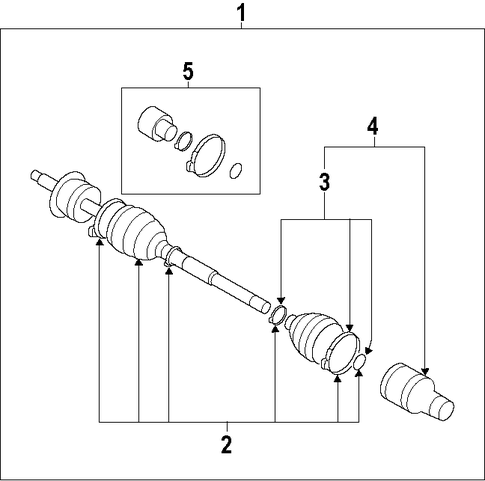 1
5
4
3
2