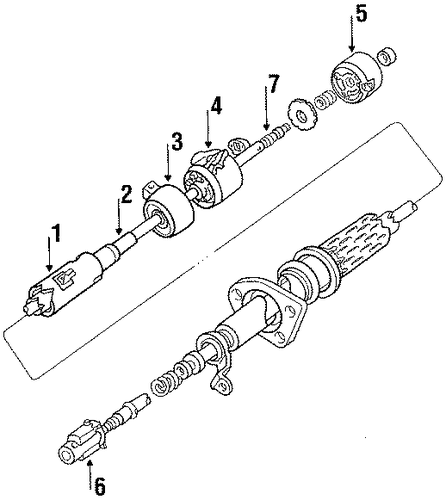 5
7
4
3
2
1
6