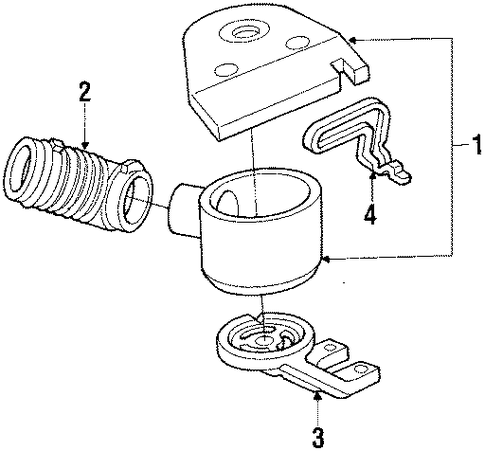 2
1
4
3